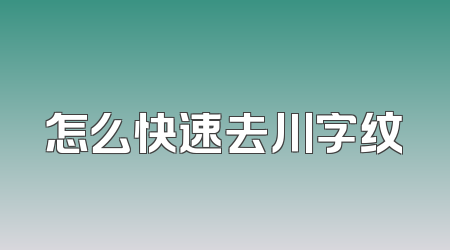 怎么快速去川字纹